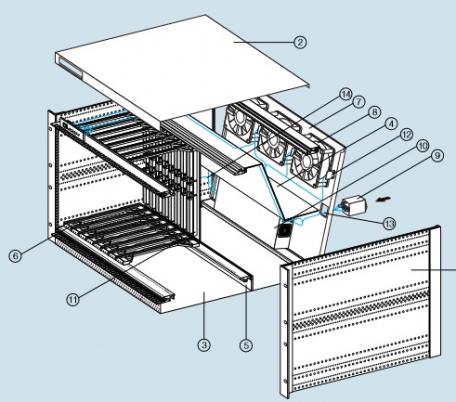 2
14
7
8
4
12
10
9
13
6
11
3
5